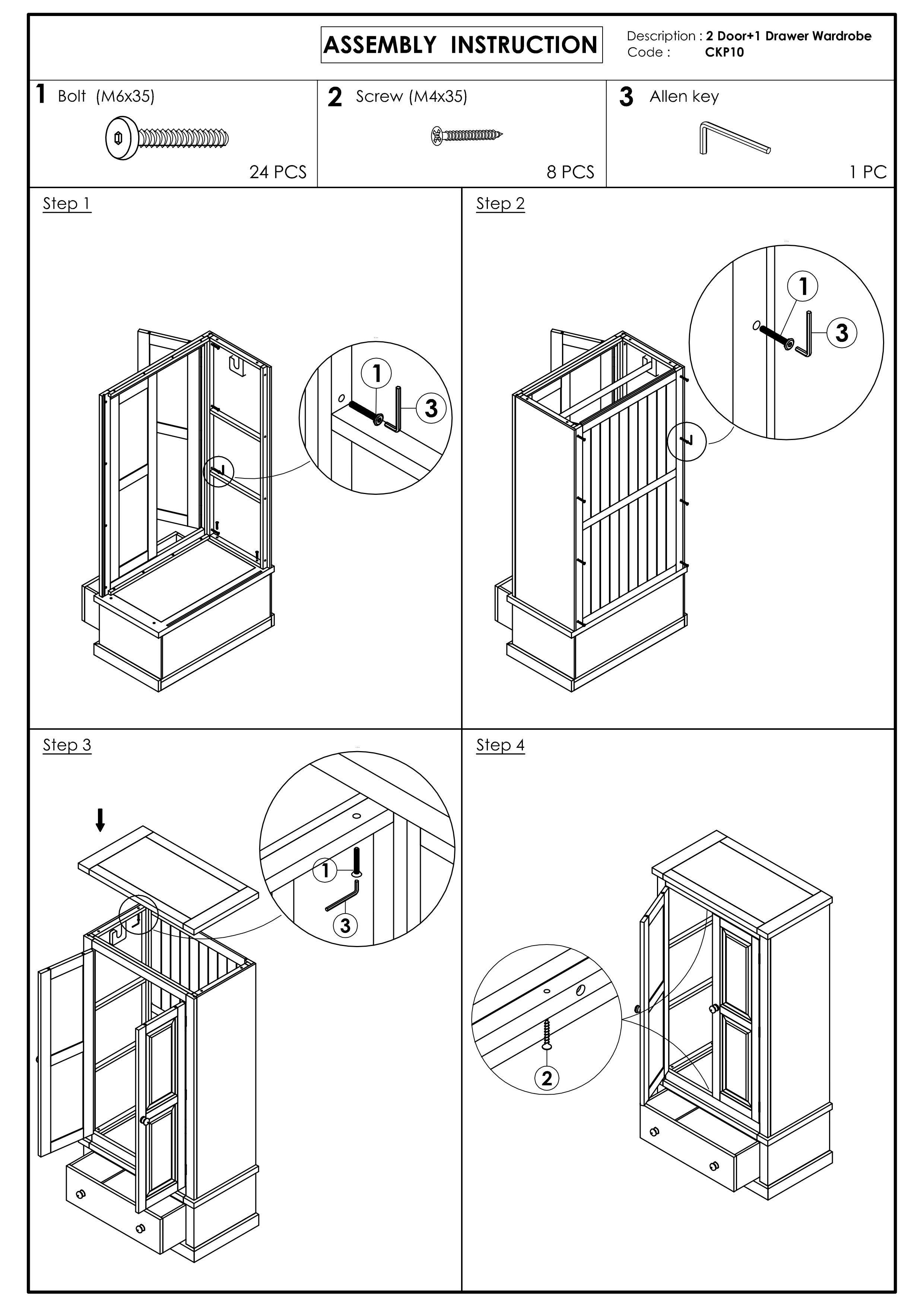 ASSEMBLY INSTRUCTION

Description : 2 Door+1 Drawer Wardrobe
Code : CKP10

1 Bolt (M6x35)
24 PCS

2 Screw (M4x35)
8 PCS

3 Allen key
1 PC

Step 1

1
3

Step 2

1
3

Step 3

1
3

Step 4

2