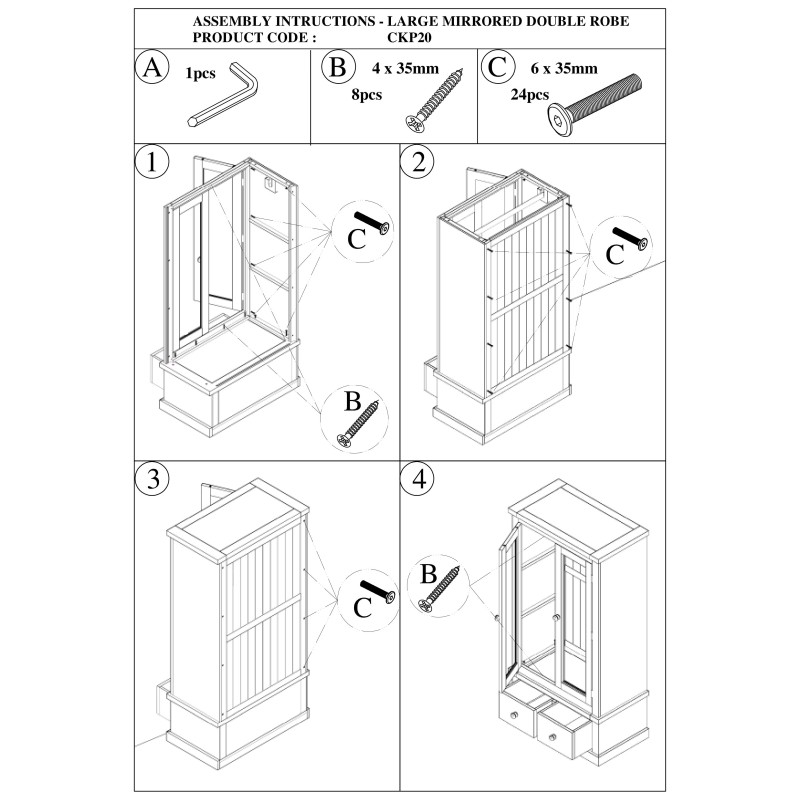 ASSEMBLY INTRUCTIONS - LARGE MIRRORED DOUBLE ROBE
PRODUCT CODE : CKP20

A 1pcs

B 4 x 35mm 8pcs

C 6 x 35mm 24pcs

1
C
B

2
C

3
C

4
B