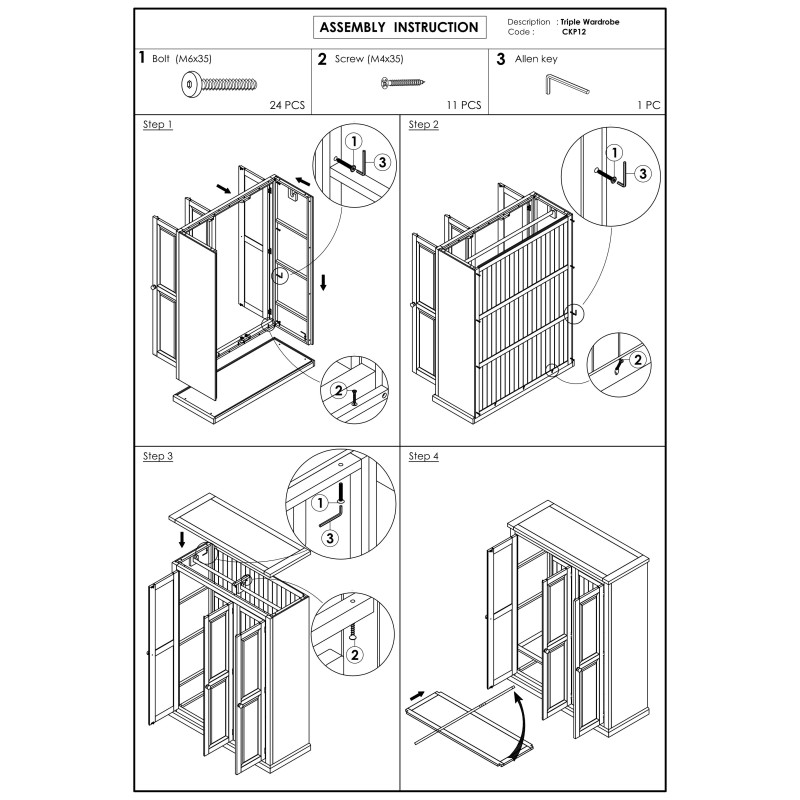 ASSEMBLY INSTRUCTION

Description : Triple Wardrobe
Code : CKP12

1 Bolt (M6x35)
24 PCS

2 Screw (M4x35)
11 PCS

3 Allen key
1 PC

Step 1

1 3 2

Step 2

1 3 2

Step 3

1 3 2

Step 4